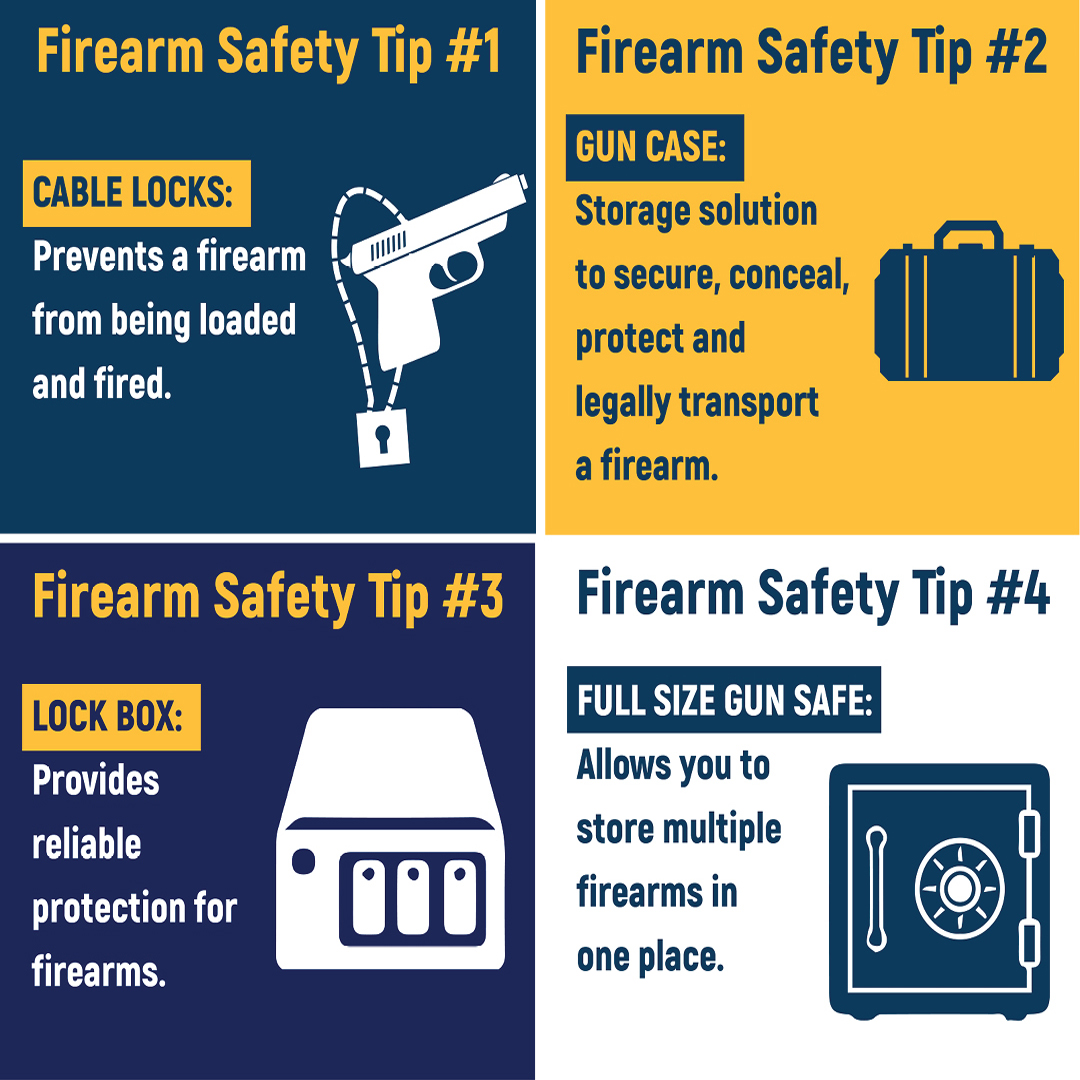 Firearm Safety Tip #1

CABLE LOCKS:
Prevents a firearm from being loaded and fired.

Firearm Safety Tip #2

GUN CASE:
Storage solution to secure, conceal, protect and legally transport a firearm.

Firearm Safety Tip #3

LOCK BOX:
Provides reliable protection for firearms.

Firearm Safety Tip #4

FULL SIZE GUN SAFE:
Allows you to store multiple firearms in one place.